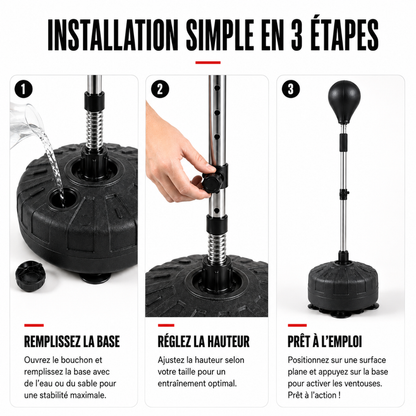 INSTALLATION SIMPLE EN 3 ÉTAPES

1

REMPLISSEZ LA BASE

Ouvrez le bouchon et remplissez la base avec de l'eau ou du sable pour une stabilité maximale.

2

RÉGLEZ LA HAUTEUR

Ajustez la hauteur selon votre taille pour un entraînement optimal.

3

PRÊT À L'EMPLOI

Positionnez sur une surface plane et appuyez sur la base pour activer les ventouses. Prêt à l'action !